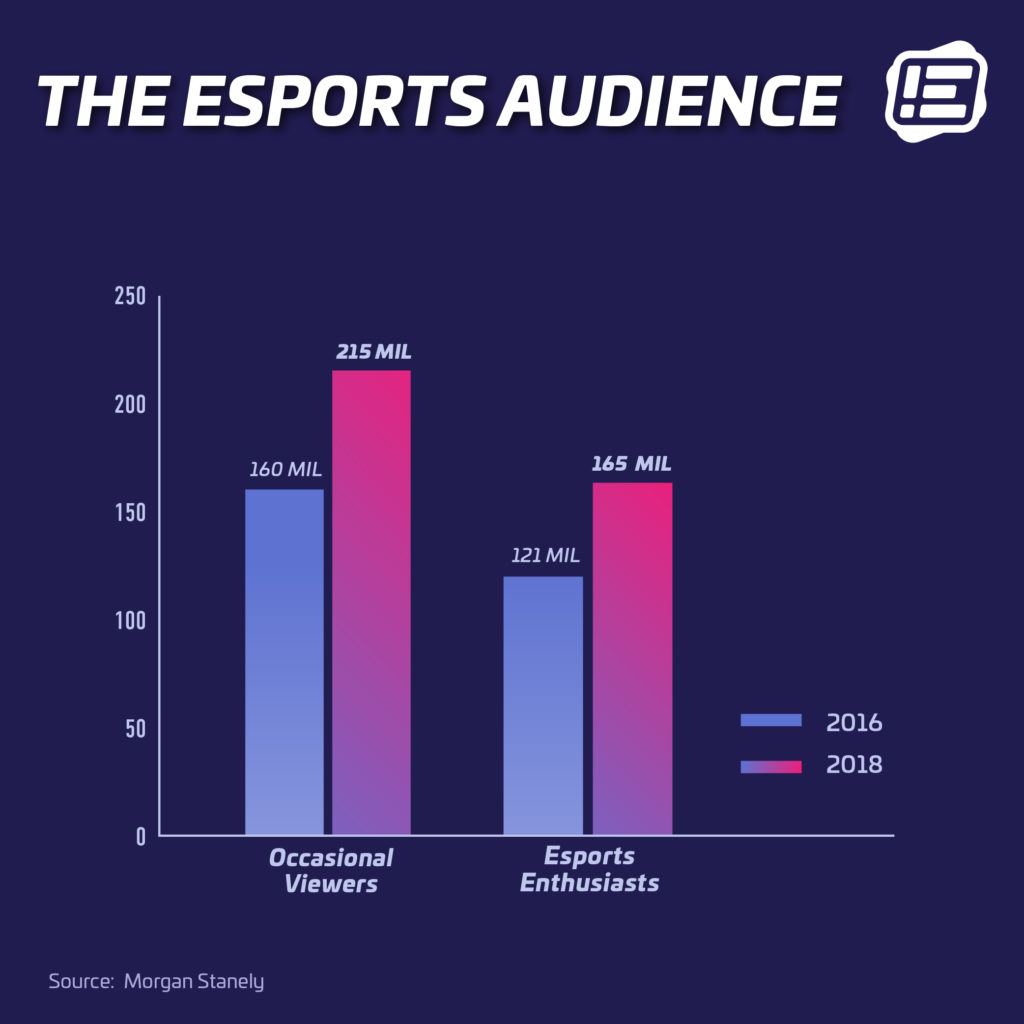 THE ESPORTS AUDIENCE

250
200
150
100
50
0

160 MIL
215 MIL
121 MIL
165 MIL

Occasional Viewers
Esports Enthusiasts

2016
2018

Source: Morgan Stanely