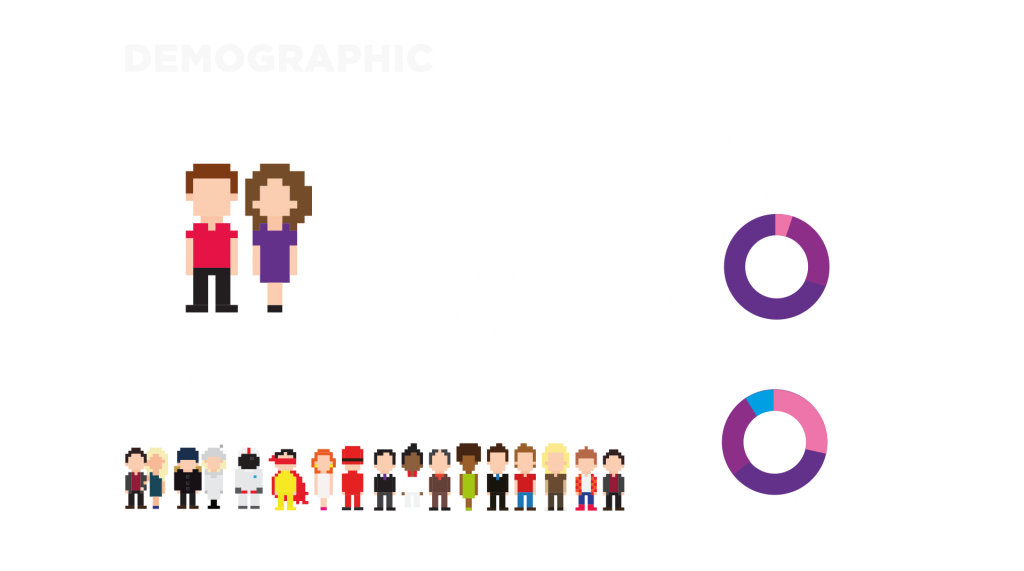 DEMOGRAPHIC